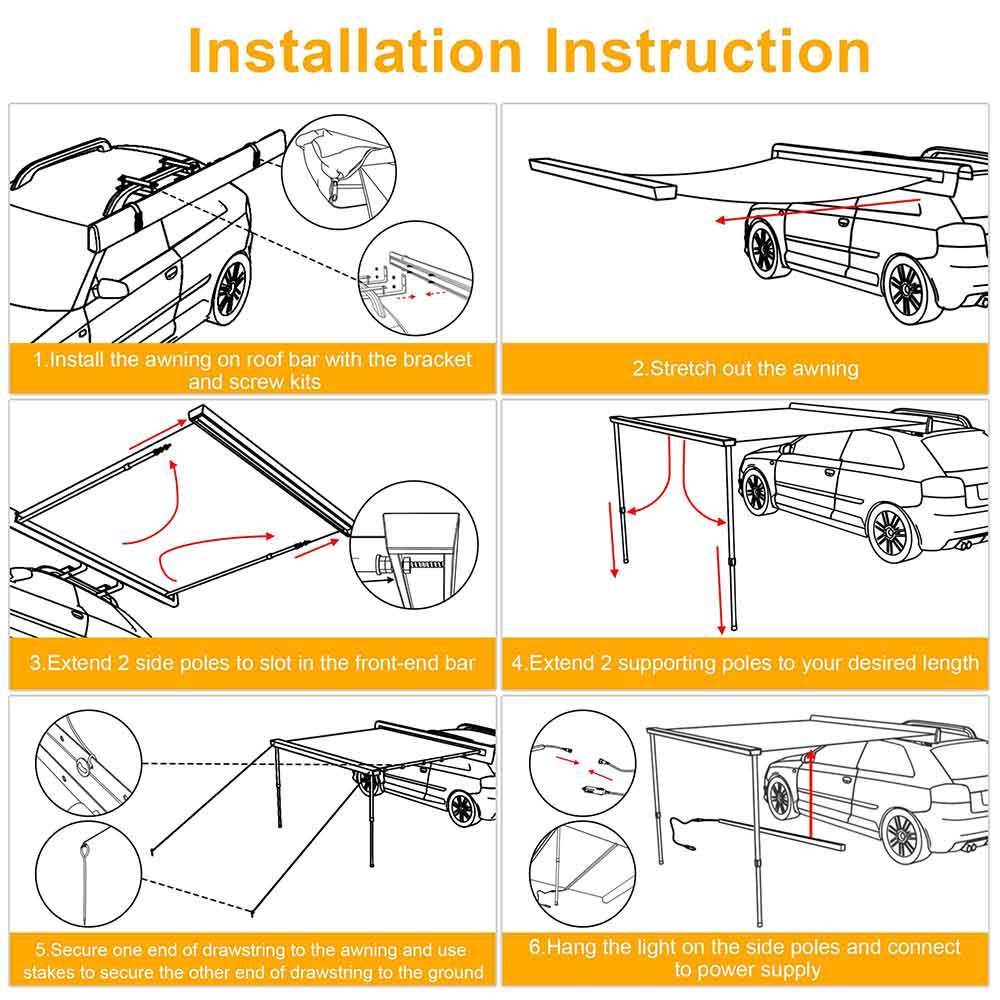 Installation Instruction

1.Install the awning on roof bar with the bracket and screw kits

2.Stretch out the awning

3.Extend 2 side poles to slot in the front-end bar

4.Extend 2 supporting poles to your desired length

5.Secure one end of drawstring to the awning and use stakes to secure the other end of drawstring to the ground

6.Hang the light on the side poles and connect to power supply