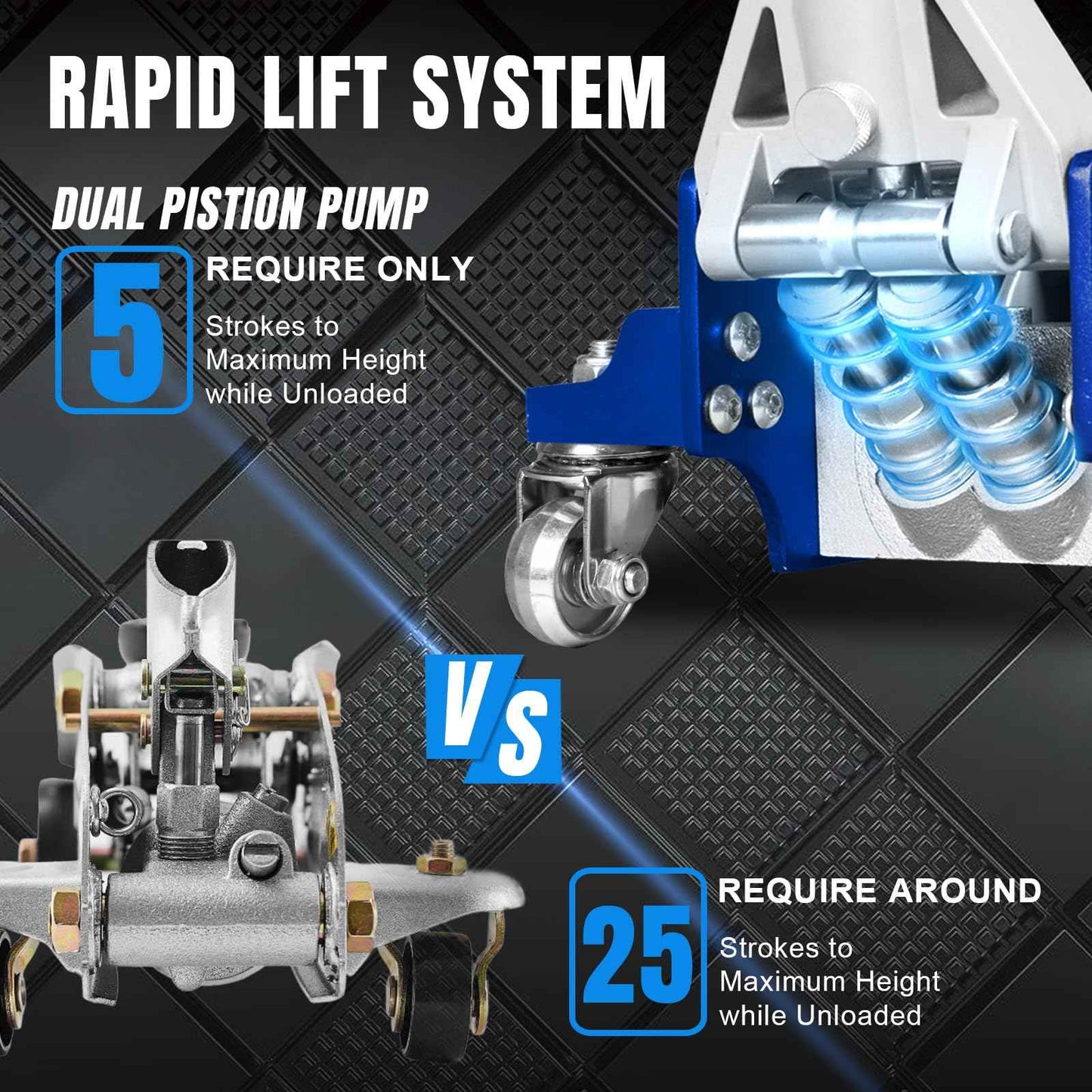 RAPID LIFT SYSTEM

DUAL PISTION PUMP

5

REQUIRE ONLY

Strokes to Maximum Height while Unloaded

VS

25

REQUIRE AROUND

Strokes to Maximum Height while Unloaded