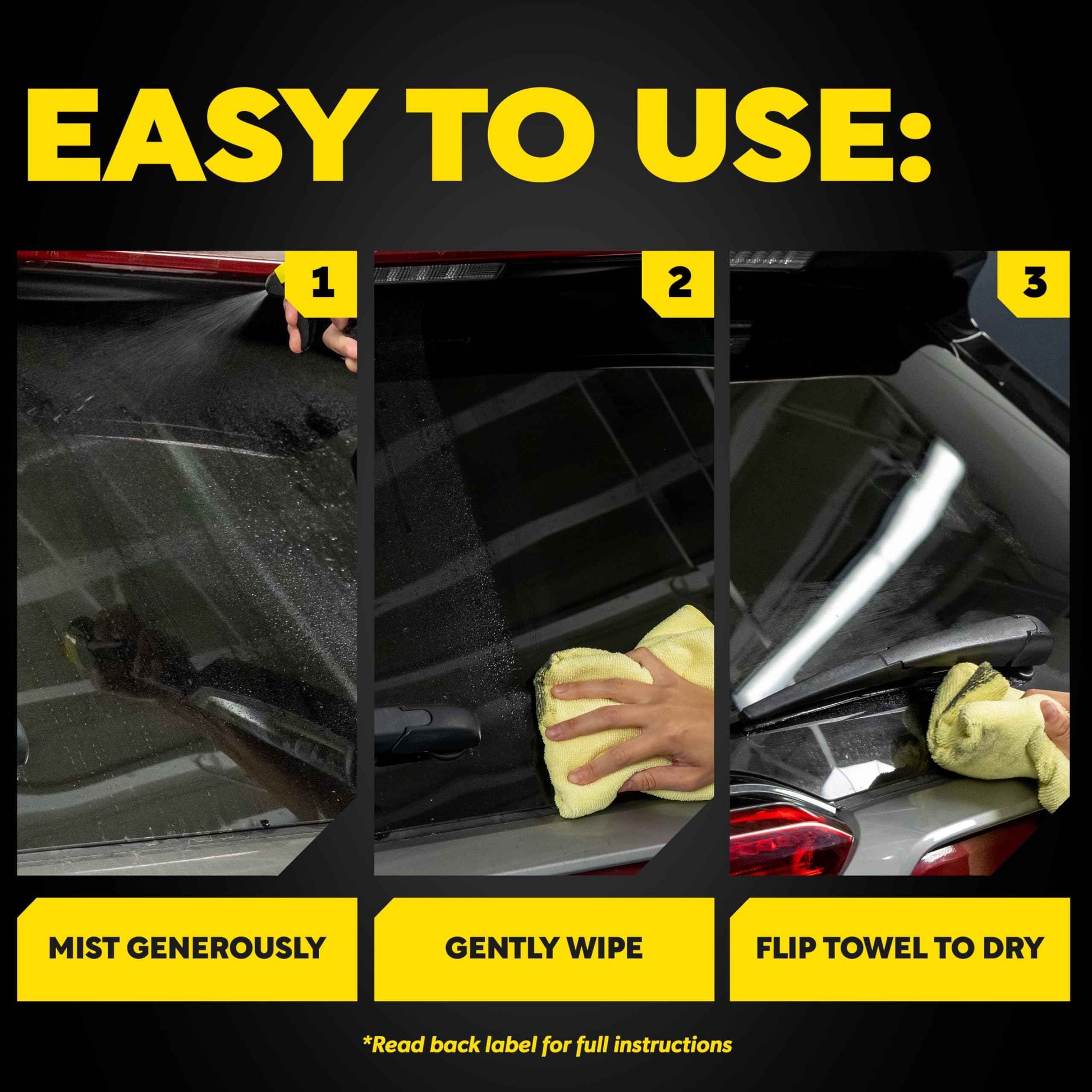 EASY TO USE:

1

2

3

MIST GENEROUSLY

GENTLY WIPE

FLIP TOWEL TO DRY

*Read back label for full instructions