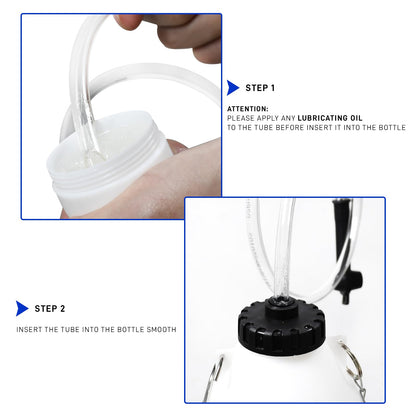 STEP 1

ATTENTION:
PLEASE APPLY ANY LUBRICATING OIL
TO THE TUBE BEFORE INSERT IT INTO THE BOTTLE

STEP 2

INSERT THE TUBE INTO THE BOTTLE SMOOTH