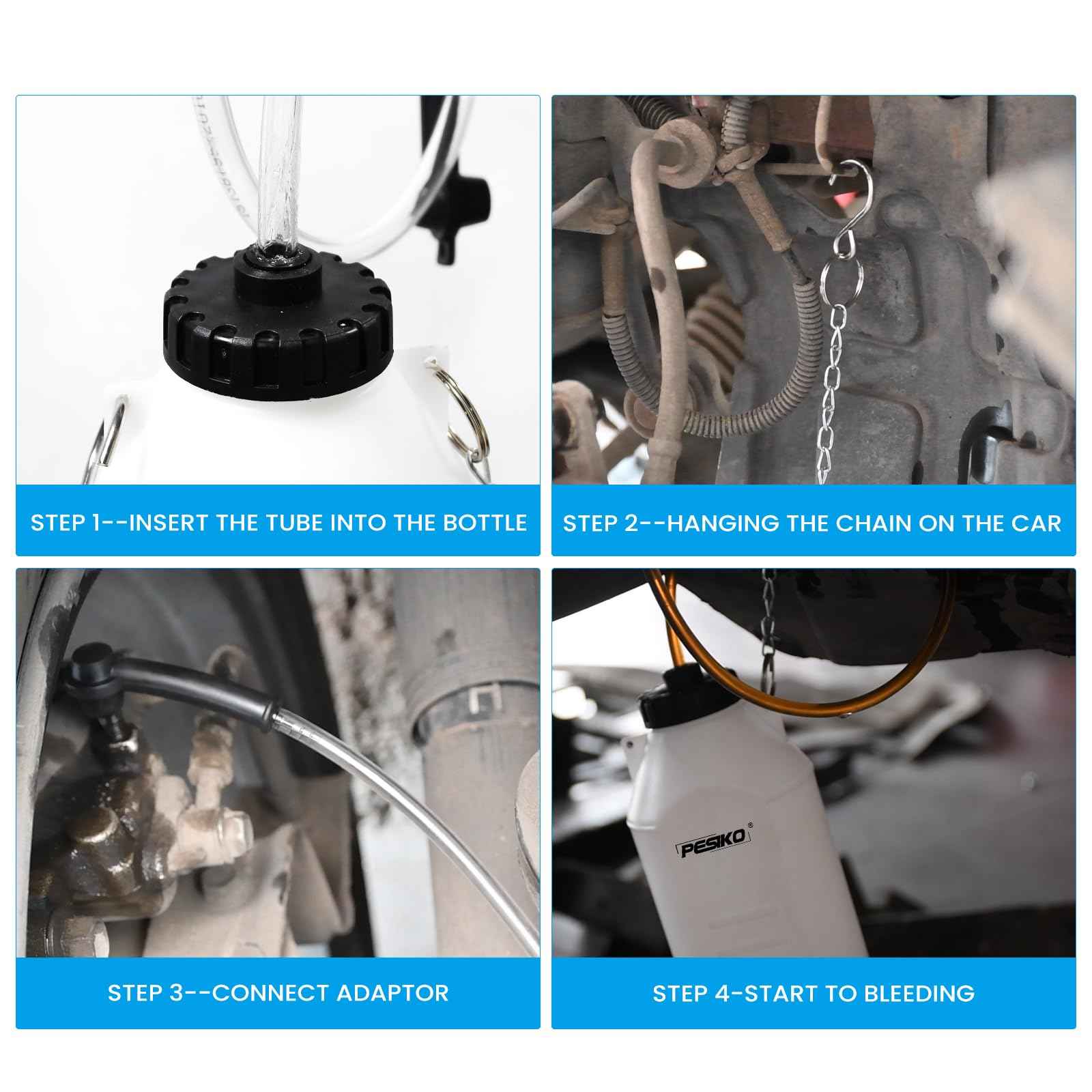 STEP 1--INSERT THE TUBE INTO THE BOTTLE

STEP 2--HANGING THE CHAIN ON THE CAR

STEP 3--CONNECT ADAPTOR

PESIKO®

STEP 4-START TO BLEEDING