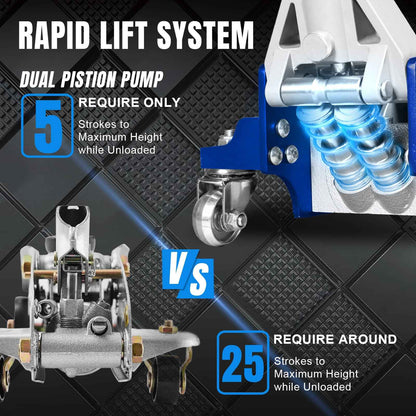 RAPID LIFT SYSTEM

DUAL PISTION PUMP

5

REQUIRE ONLY

Strokes to Maximum Height while Unloaded

VS

25

REQUIRE AROUND

Strokes to Maximum Height while Unloaded